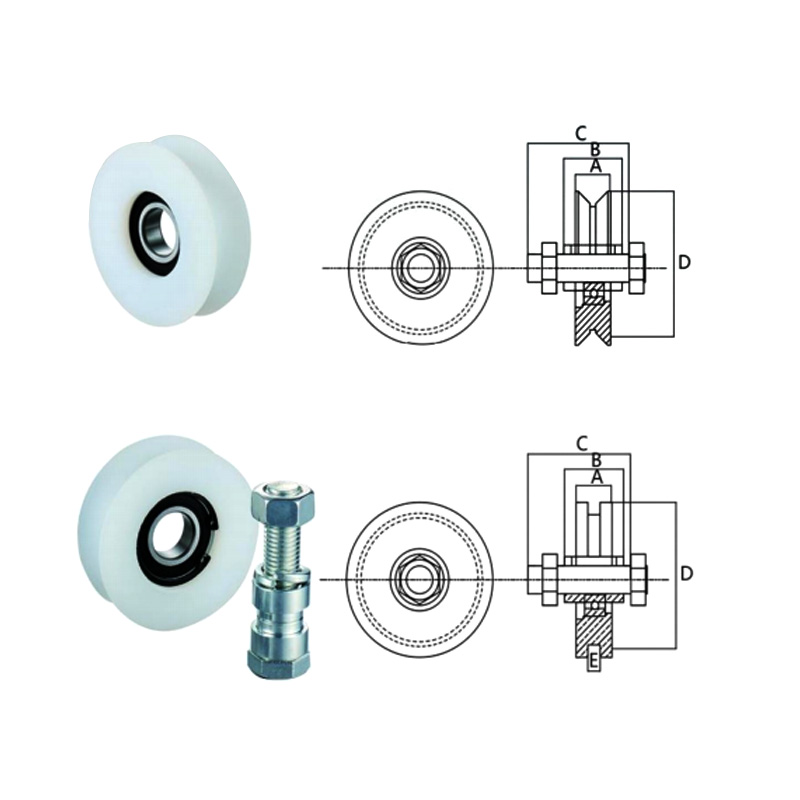 C
B
A
D

C
B
A
D
E